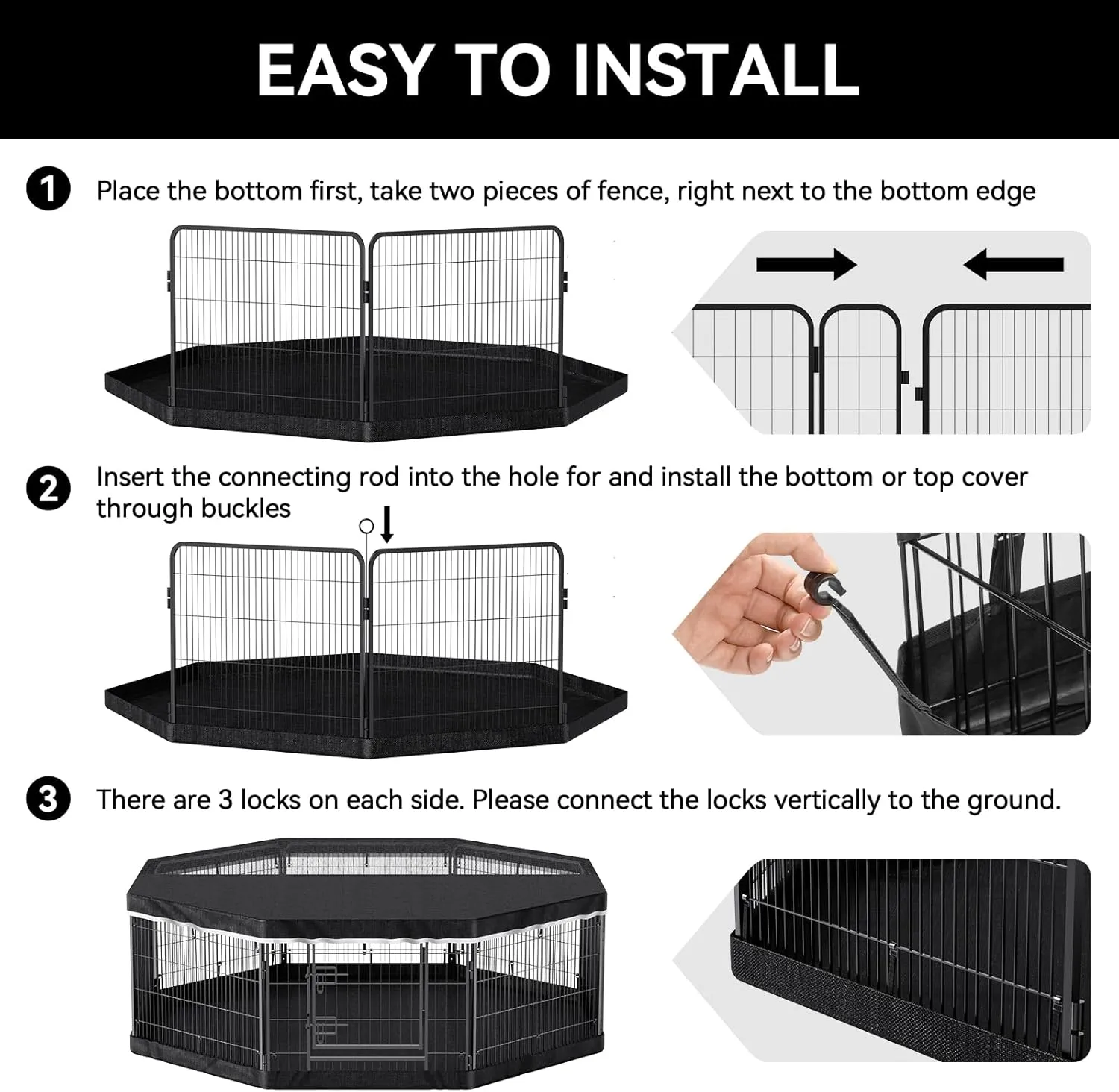 EASY TO INSTALL

1 Place the bottom first, take two pieces of fence, right next to the bottom edge

2 Insert the connecting rod into the hole for and install the bottom or top cover through buckles

3 There are 3 locks on each side. Please connect the locks vertically to the ground.